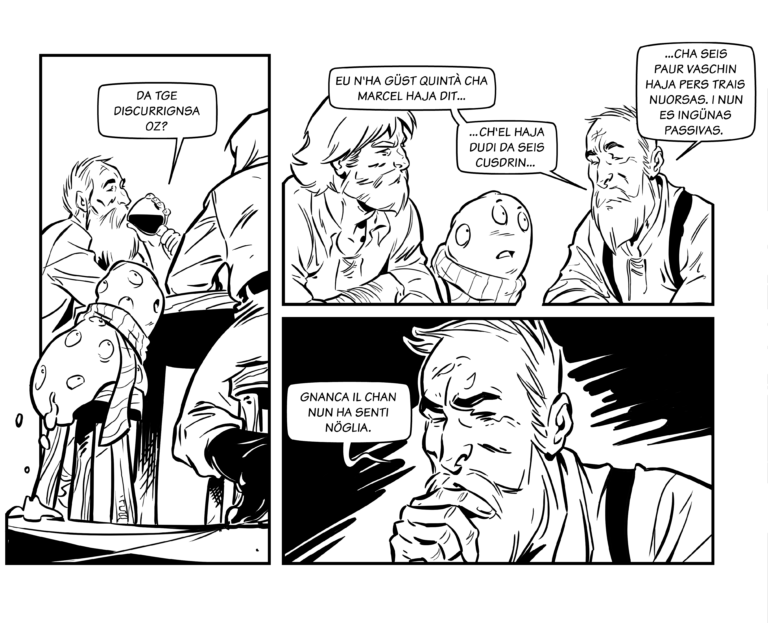 DA TGE DISCURRIGNSA OZ?

EU N'HA GÜST QUINTÀ CHA MARCEL HAJA DIT...

...CH'EL HAJA DUDI DA SEIS CUSDRIN...

...CHA SEIS PAUR VASCHIN HAJA PERS TRAIS NUORSAS. I NUN ES INGÜNAS PASSIVAS.

GNANCA IL CHAN NUN HA SENTI NÖGLIA.